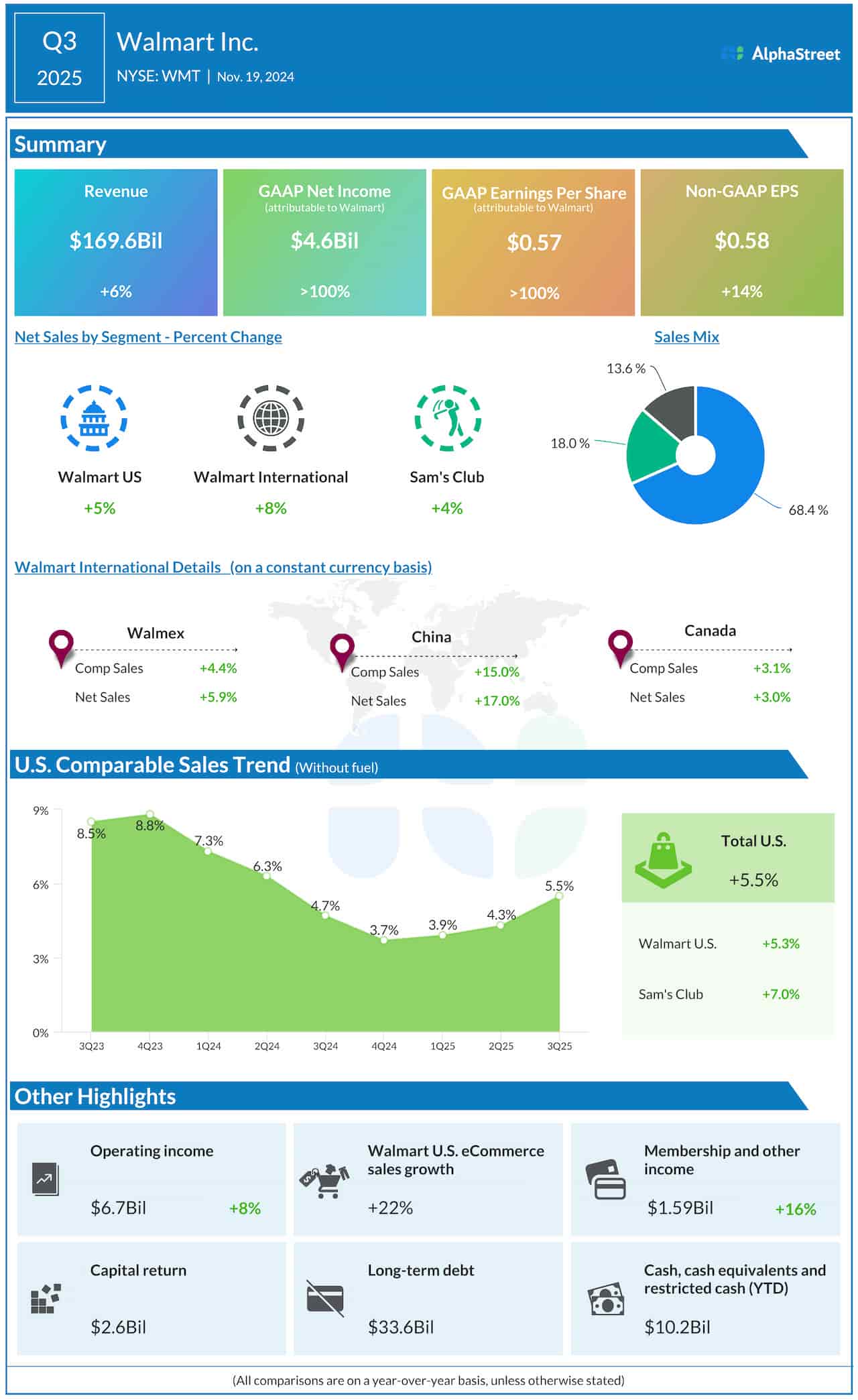 Q3 2025

Walmart Inc.

NYSE: WMT | Nov. 19, 2024

AlphaStreet

Summary

Revenue
$169.6Bil
+6%

GAAP Net Income
(attributable to Walmart)
$4.6Bil
>100%

GAAP Earnings Per Share
(attributable to Walmart)
$0.57
>100%

Non-GAAP EPS
$0.58
+14%

Net Sales by Segment - Percent Change

Walmart US
+5%

Walmart International
+8%

Sam's Club
+4%

Sales Mix

13.6 %
18.0 %
68.4 %

Walmart International Details (on a constant currency basis)

Walmex
Comp Sales +4.4%
Net Sales +5.9%

China
Comp Sales +15.0%
Net Sales +17.0%

Canada
Comp Sales +3.1%
Net Sales +3.0%

U.S. Comparable Sales Trend (Without fuel)

9%
6%
3%
0%

8.5%
8.8%
7.3%
6.3%
4.7%
3.7%
3.9%
4.3%
5.5%

3Q23 4Q23 1Q24 2Q24 3Q24 4Q24 1Q25 2Q25 3Q25

Total U.S.
+5.5%

Walmart U.S. +5.3%
Sam's Club +7.0%

Other Highlights

Operating income
$6.7Bil +8%

Walmart U.S. eCommerce sales growth
+22%

Membership and other income
$1.59Bil +16%

Capital return
$2.6Bil

Long-term debt
$33.6Bil

Cash, cash equivalents and restricted cash (YTD)
$10.2Bil

(All comparisons are on a year-over-year basis, unless otherwise stated)