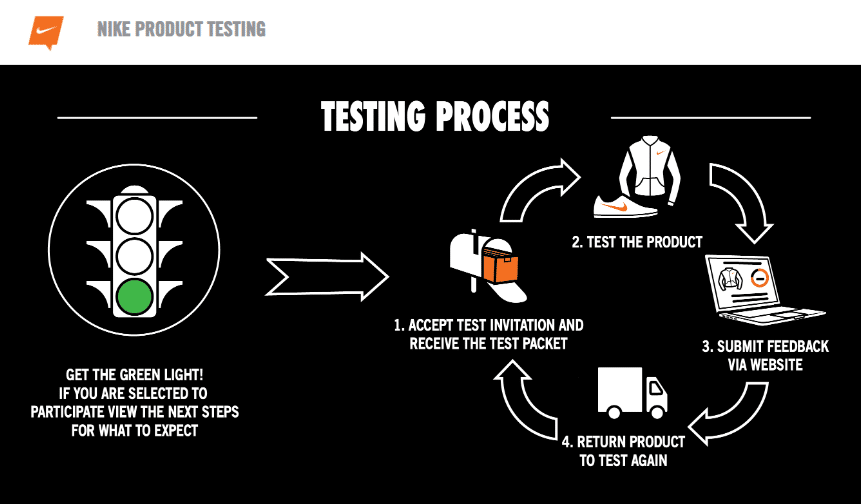 NIKE PRODUCT TESTING

TESTING PROCESS

GET THE GREEN LIGHT! IF YOU ARE SELECTED TO PARTICIPATE VIEW THE NEXT STEPS FOR WHAT TO EXPECT

1. ACCEPT TEST INVITATION AND RECEIVE THE TEST PACKET

2. TEST THE PRODUCT

3. SUBMIT FEEDBACK VIA WEBSITE

4. RETURN PRODUCT TO TEST AGAIN